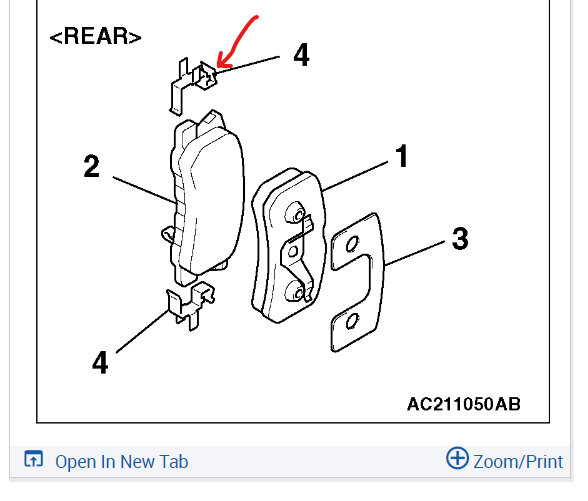 <REAR>

4

2

1

3

4

AC211050AB

Open In New Tab

Zoom/Print