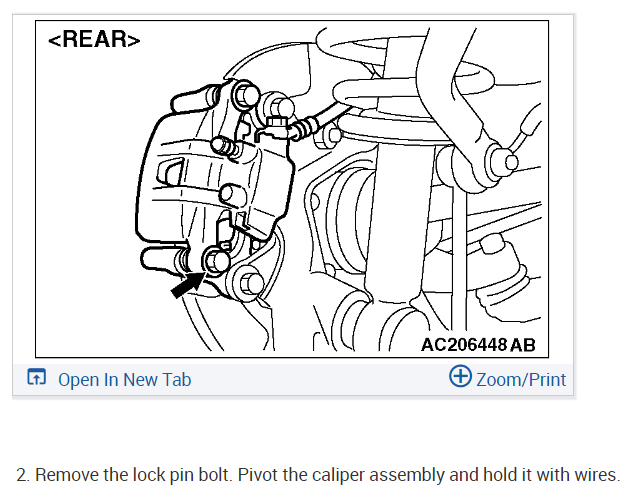 <REAR>

AC206448 AB

Open In New Tab

Zoom/Print

2. Remove the lock pin bolt. Pivot the caliper assembly and hold it with wires.