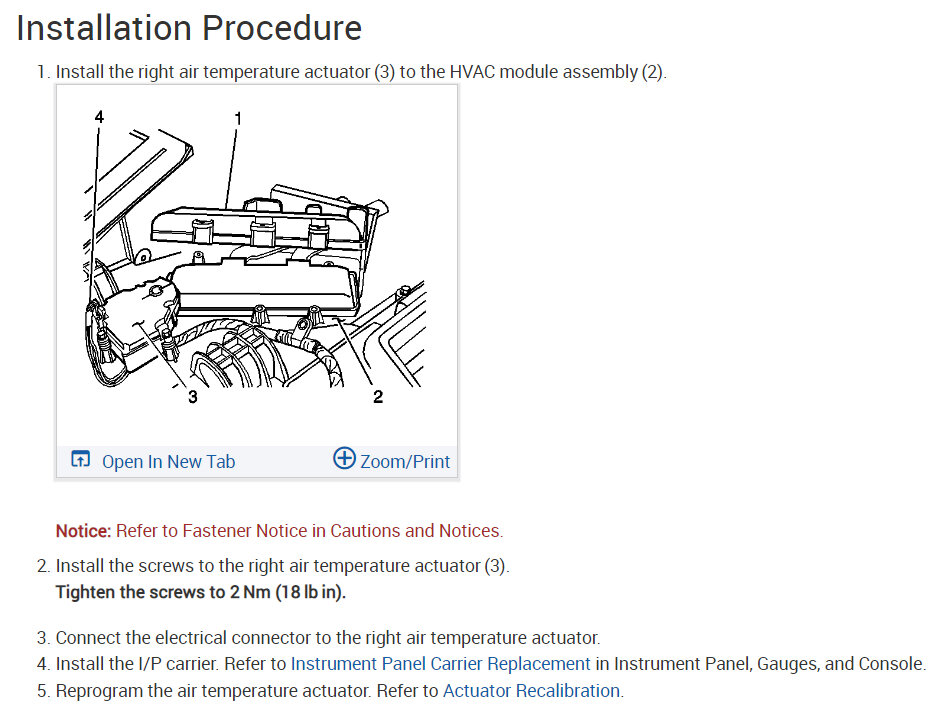 Installation Procedure

1. Install the right air temperature actuator (3) to the HVAC module assembly (2).

4
1
3
2

Open In New Tab
Zoom/Print

Notice: Refer to Fastener Notice in Cautions and Notices.

2. Install the screws to the right air temperature actuator (3).
Tighten the screws to 2 Nm (18 lb in).

3. Connect the electrical connector to the right air temperature actuator.
4. Install the I/P carrier. Refer to Instrument Panel Carrier Replacement in Instrument Panel, Gauges, and Console.
5. Reprogram the air temperature actuator. Refer to Actuator Recalibration.