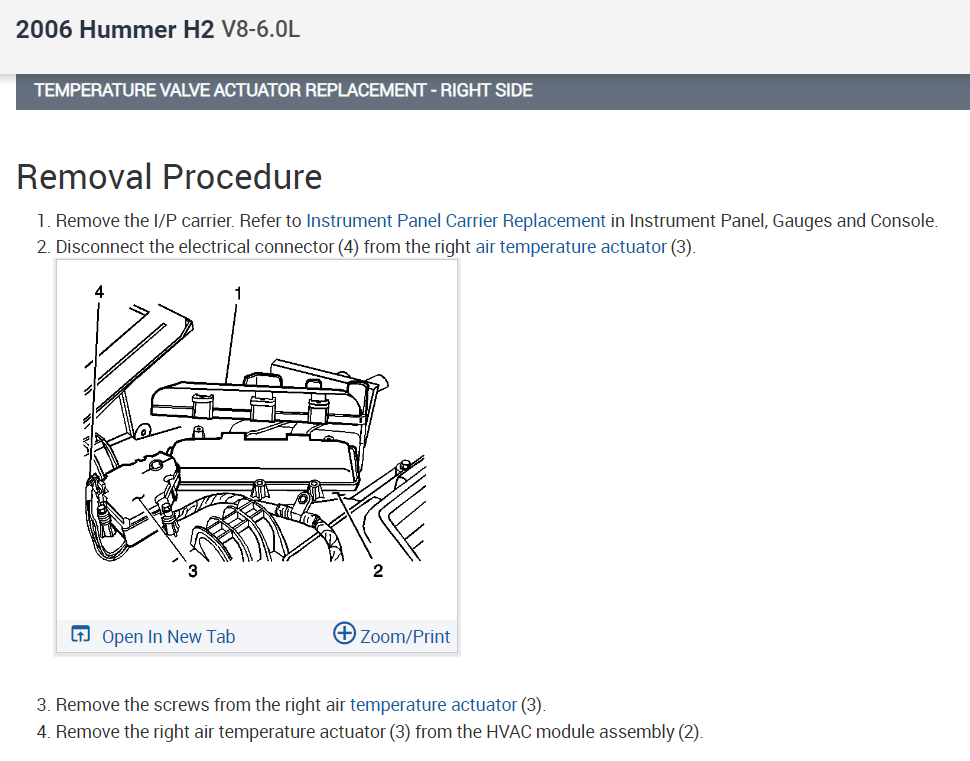 2006 Hummer H2 V8-6.0L

TEMPERATURE VALVE ACTUATOR REPLACEMENT - RIGHT SIDE

Removal Procedure

1. Remove the I/P carrier. Refer to Instrument Panel Carrier Replacement in Instrument Panel, Gauges and Console.
2. Disconnect the electrical connector (4) from the right air temperature actuator (3).

4
1
3
2

Open In New Tab
Zoom/Print

3. Remove the screws from the right air temperature actuator (3).
4. Remove the right air temperature actuator (3) from the HVAC module assembly (2).