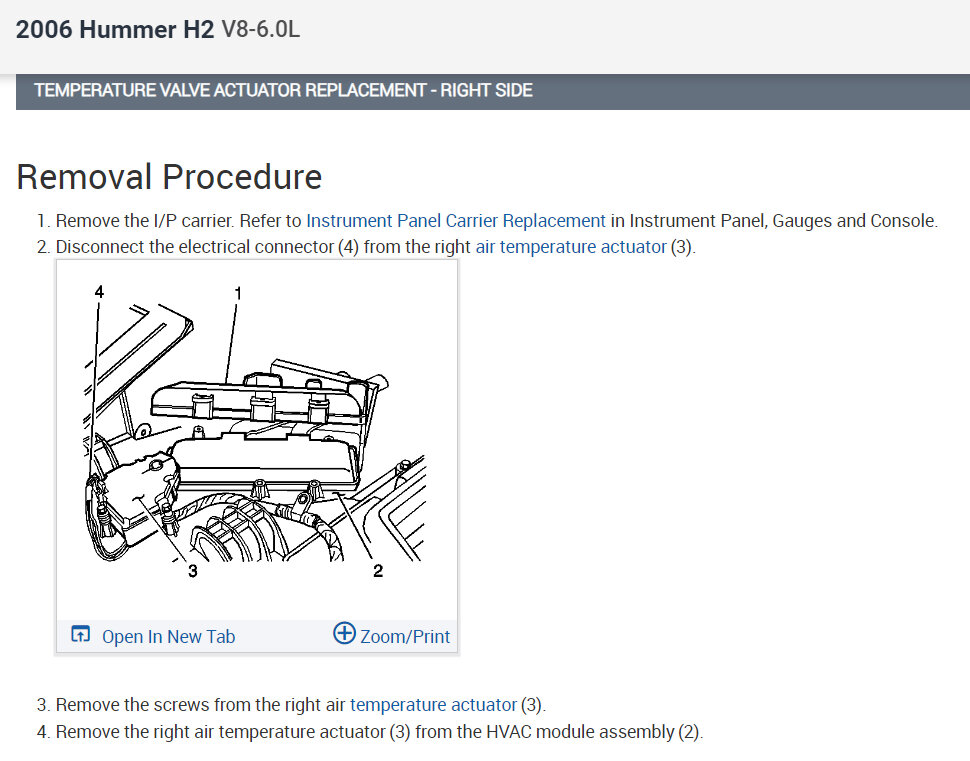 2006 Hummer H2 V8-6.0L

TEMPERATURE VALVE ACTUATOR REPLACEMENT - RIGHT SIDE

Removal Procedure

1. Remove the I/P carrier. Refer to Instrument Panel Carrier Replacement in Instrument Panel, Gauges and Console.
2. Disconnect the electrical connector (4) from the right air temperature actuator (3).

4
1
3
2

Open In New Tab
Zoom/Print

3. Remove the screws from the right air temperature actuator (3).
4. Remove the right air temperature actuator (3) from the HVAC module assembly (2).