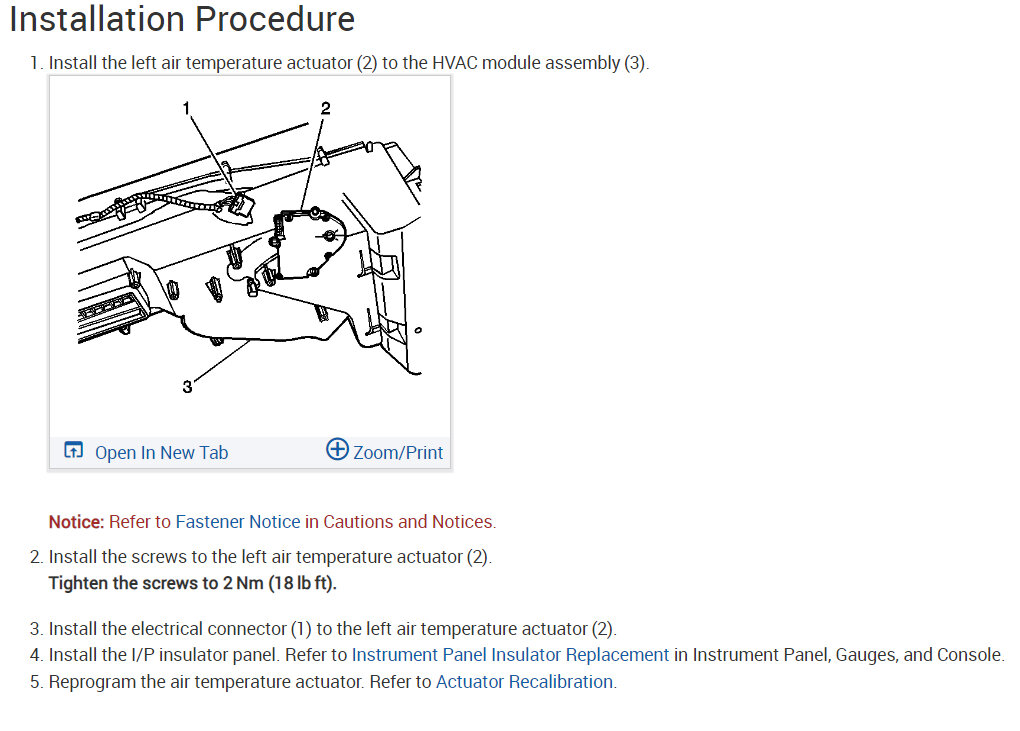 Installation Procedure

1. Install the left air temperature actuator (2) to the HVAC module assembly (3).

1
2
3

Open In New Tab
Zoom/Print

Notice: Refer to Fastener Notice in Cautions and Notices.

2. Install the screws to the left air temperature actuator (2).
Tighten the screws to 2 Nm (18 lb ft).

3. Install the electrical connector (1) to the left air temperature actuator (2).
4. Install the I/P insulator panel. Refer to Instrument Panel Insulator Replacement in Instrument Panel, Gauges, and Console.
5. Reprogram the air temperature actuator. Refer to Actuator Recalibration.