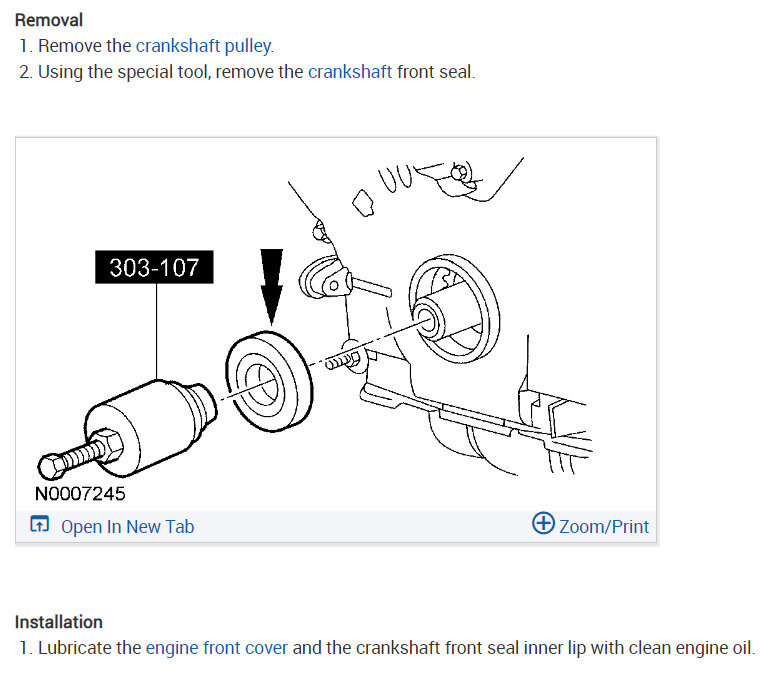 Removal

1. Remove the crankshaft pulley.
2. Using the special tool, remove the crankshaft front seal.

303-107

N0007245

Open In New Tab

Zoom/Print

Installation

1. Lubricate the engine front cover and the crankshaft front seal inner lip with clean engine oil.