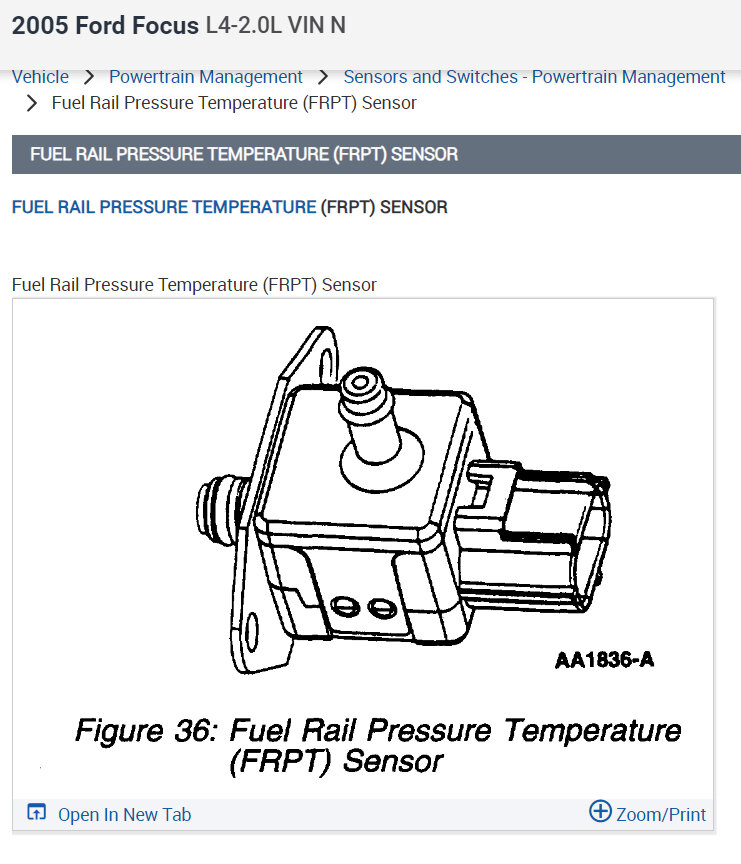 2005 Ford Focus L4-2.0L VIN N

Vehicle > Powertrain Management > Sensors and Switches - Powertrain Management > Fuel Rail Pressure Temperature (FRPT) Sensor

FUEL RAIL PRESSURE TEMPERATURE (FRPT) SENSOR

FUEL RAIL PRESSURE TEMPERATURE (FRPT) SENSOR

Fuel Rail Pressure Temperature (FRPT) Sensor

AA1836-A

Figure 36: Fuel Rail Pressure Temperature (FRPT) Sensor

Open In New Tab

Zoom/Print