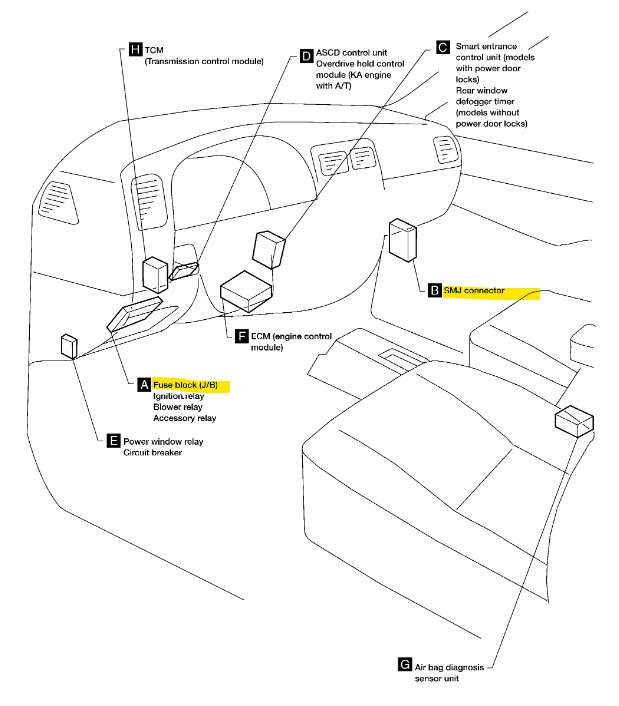 H TCM (Transmission control module)

D ASCD control unit Overdrive hold control module (KA engine with A/T)

C Smart entrance control unit (models with power door locks) Rear window defogger timer (models without power door locks)

B SMJ connector

F ECM (engine control module)

A Fuse block (J/B) Ignition relay Blower relay Accessory relay

E Power window relay Circuit breaker

G Air bag diagnosis sensor unit