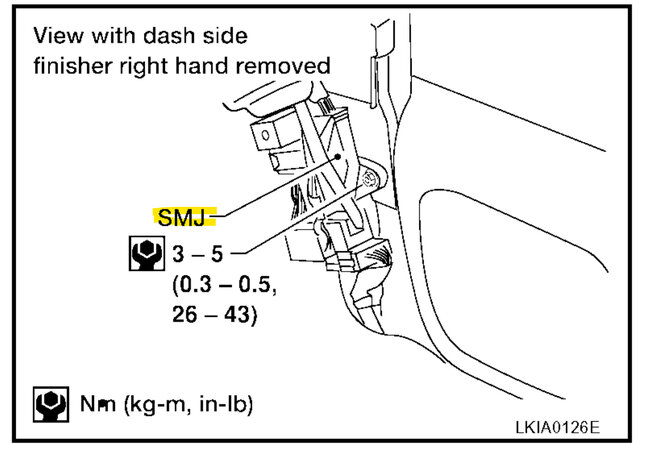 View with dash side finisher right hand removed

SMJ

3 – 5
(0.3 – 0.5,
26 – 43)

N·m (kg-m, in-lb)

LKIA0126E