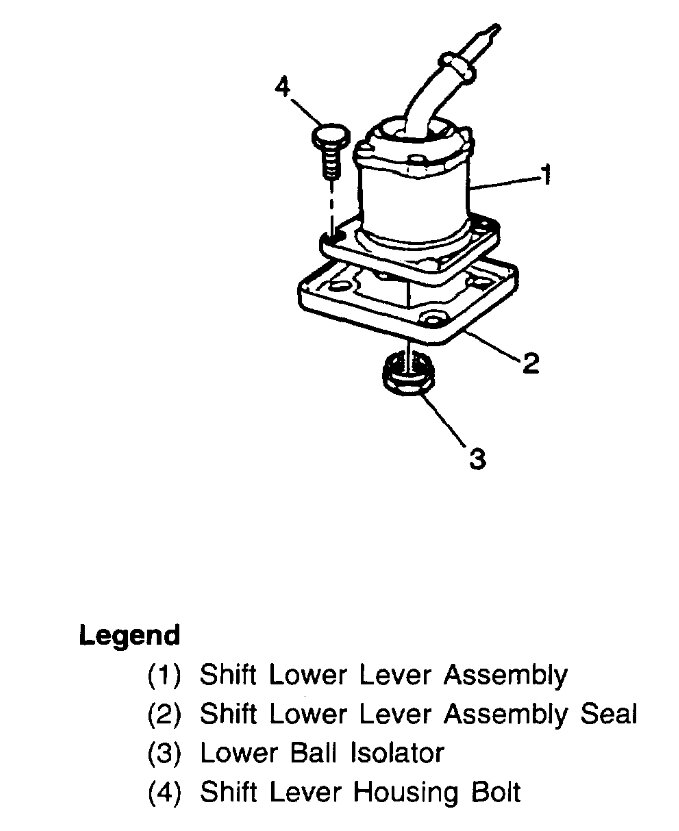 4

1

2

3

Legend
(1) Shift Lower Lever Assembly
(2) Shift Lower Lever Assembly Seal
(3) Lower Ball Isolator
(4) Shift Lever Housing Bolt