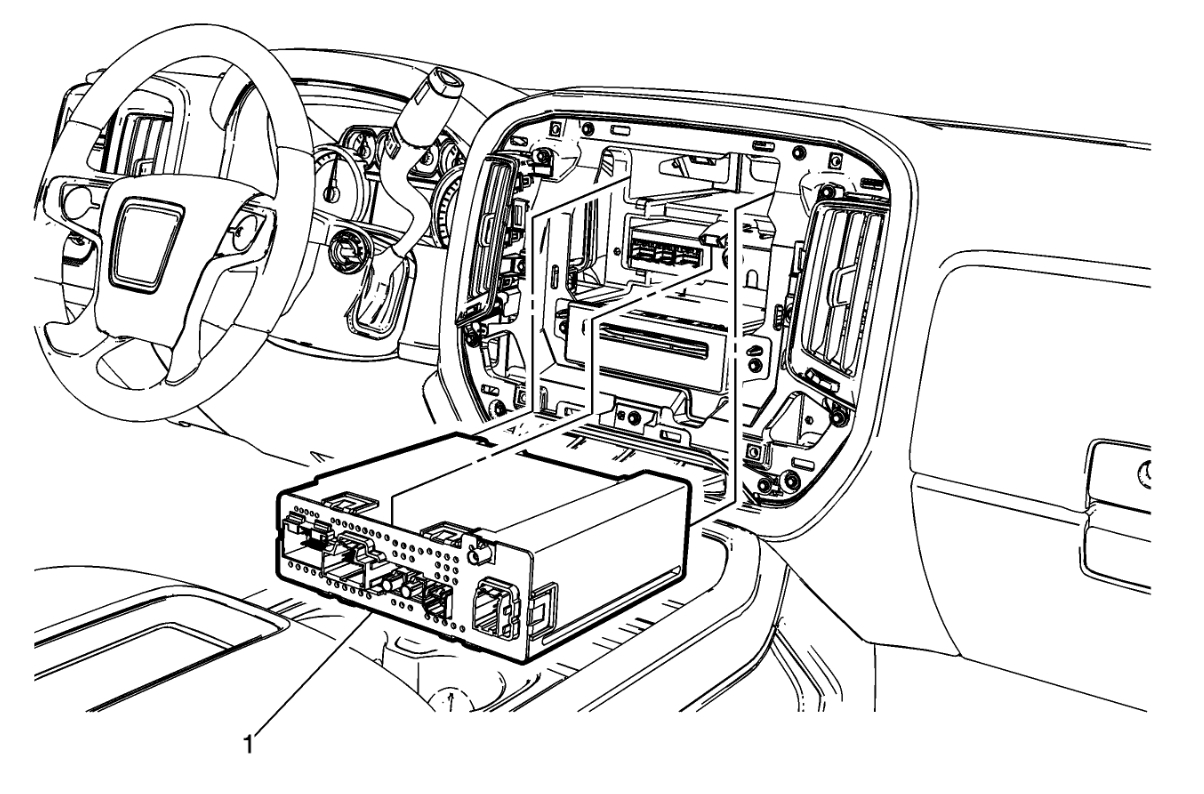 1