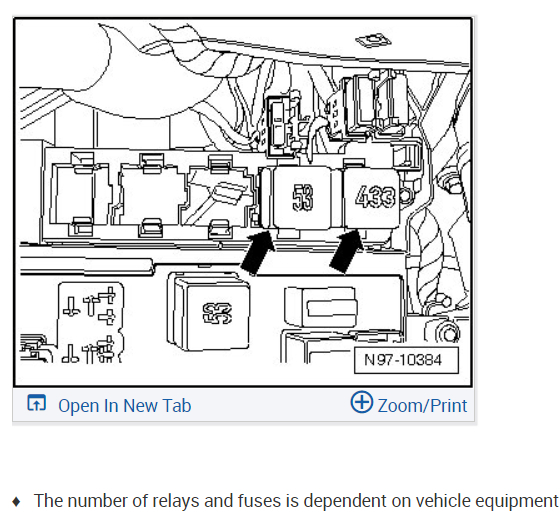 53

433

53

N97-10384

Open In New Tab

Zoom/Print

♦ The number of relays and fuses is dependent on vehicle equipment