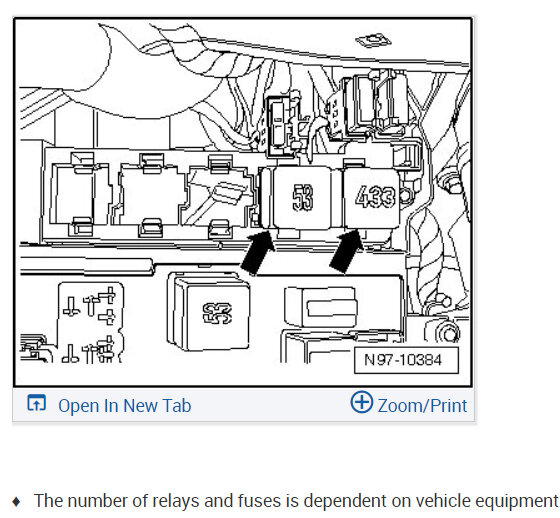 53

433

53

N97-10384

Open In New Tab

Zoom/Print

♦ The number of relays and fuses is dependent on vehicle equipment