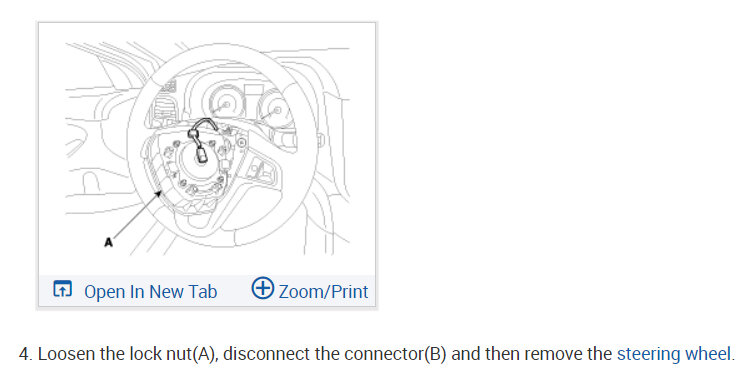 A

Open In New Tab

Zoom/Print

4. Loosen the lock nut(A), disconnect the connector(B) and then remove the steering wheel.