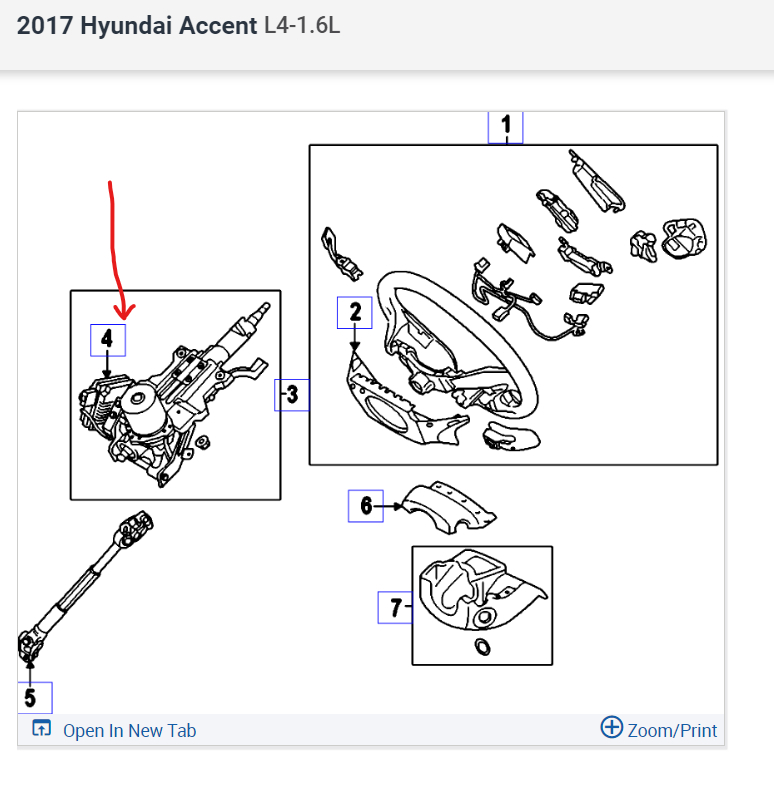 2017 Hyundai Accent L4-1.6L

1
4
2
3
6
7
5

Open In New Tab
Zoom/Print