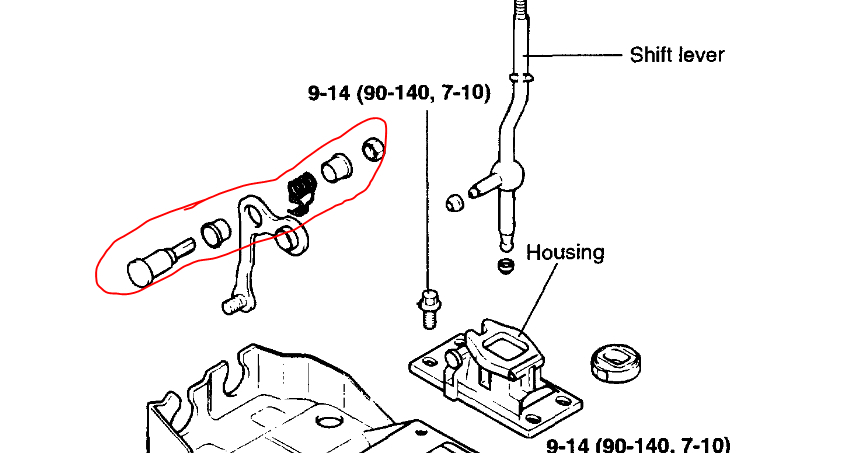 Shift lever

9-14 (90-140, 7-10)

Housing

9-14 (90-140, 7-10)