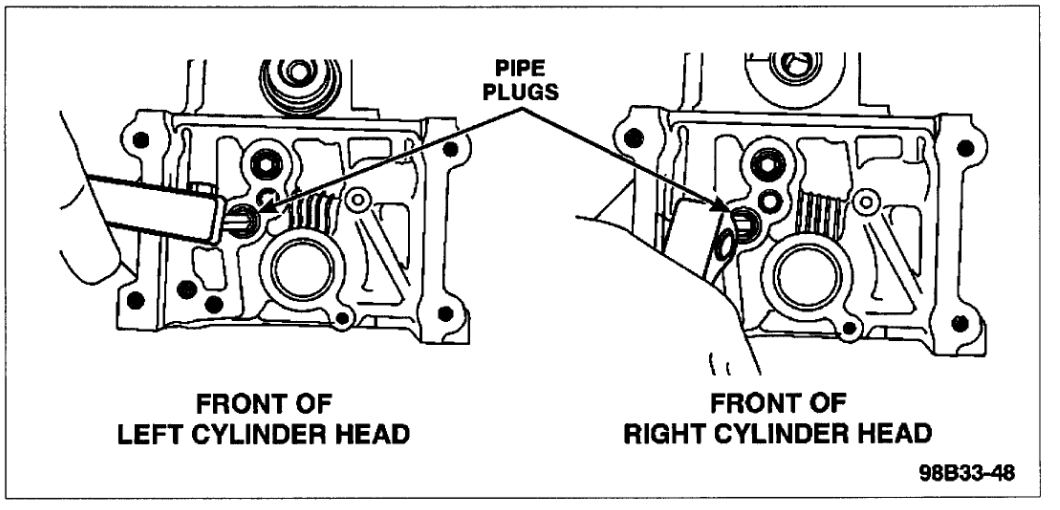 PIPE PLUGS

FRONT OF LEFT CYLINDER HEAD

FRONT OF RIGHT CYLINDER HEAD

98B33-48