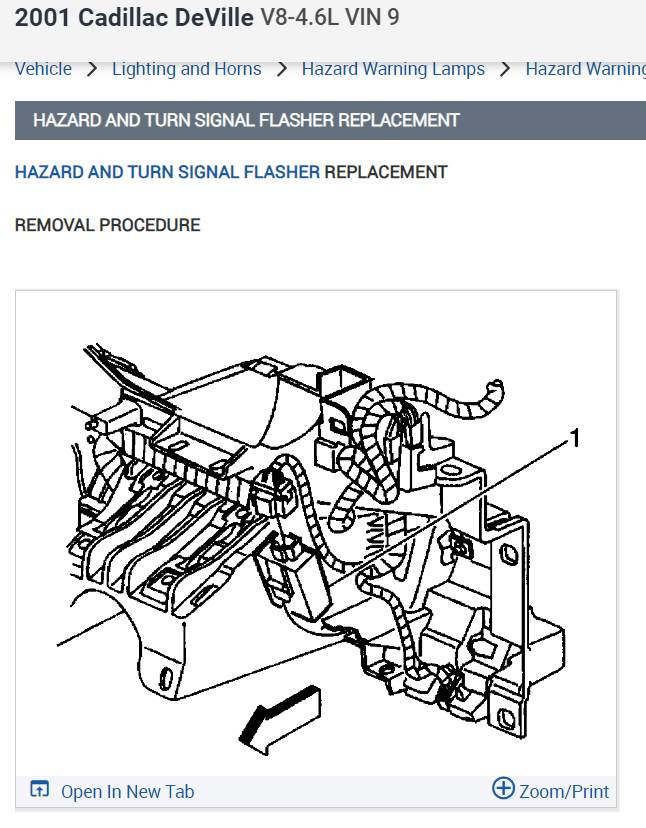 2001 Cadillac DeVille V8-4.6L VIN 9

Vehicle > Lighting and Horns > Hazard Warning Lamps > Hazard Warning

HAZARD AND TURN SIGNAL FLASHER REPLACEMENT

HAZARD AND TURN SIGNAL FLASHER REPLACEMENT

REMOVAL PROCEDURE

1

Open In New Tab

Zoom/Print