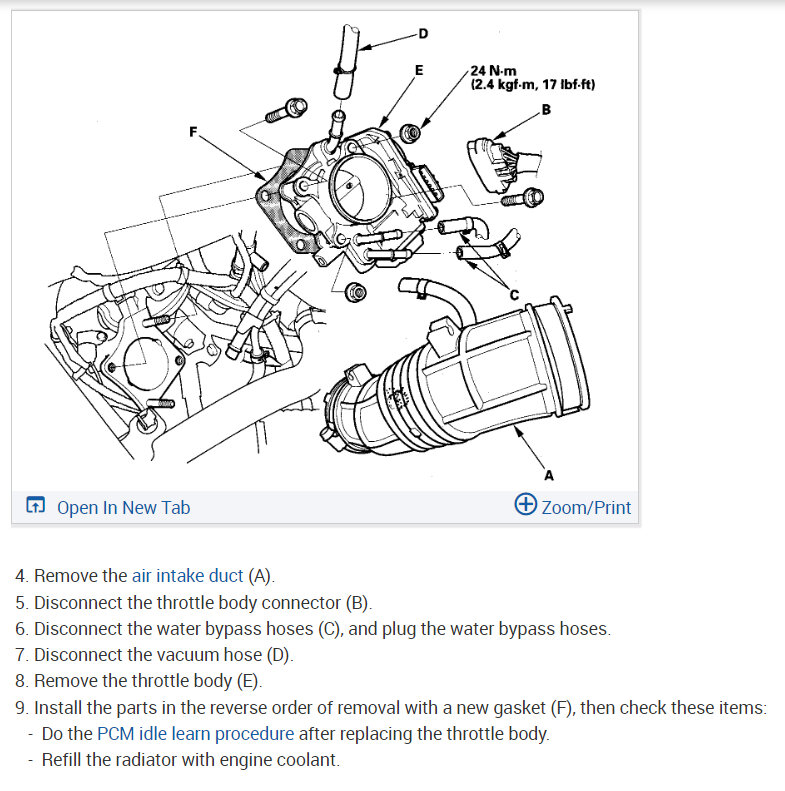 D
E
24 N·m
(2.4 kgf·m, 17 lbf·ft)
B
F
C
A

Open In New Tab
Zoom/Print

4. Remove the air intake duct (A).
5. Disconnect the throttle body connector (B).
6. Disconnect the water bypass hoses (C), and plug the water bypass hoses.
7. Disconnect the vacuum hose (D).
8. Remove the throttle body (E).
9. Install the parts in the reverse order of removal with a new gasket (F), then check these items:
- Do the PCM idle learn procedure after replacing the throttle body.
- Refill the radiator with engine coolant.