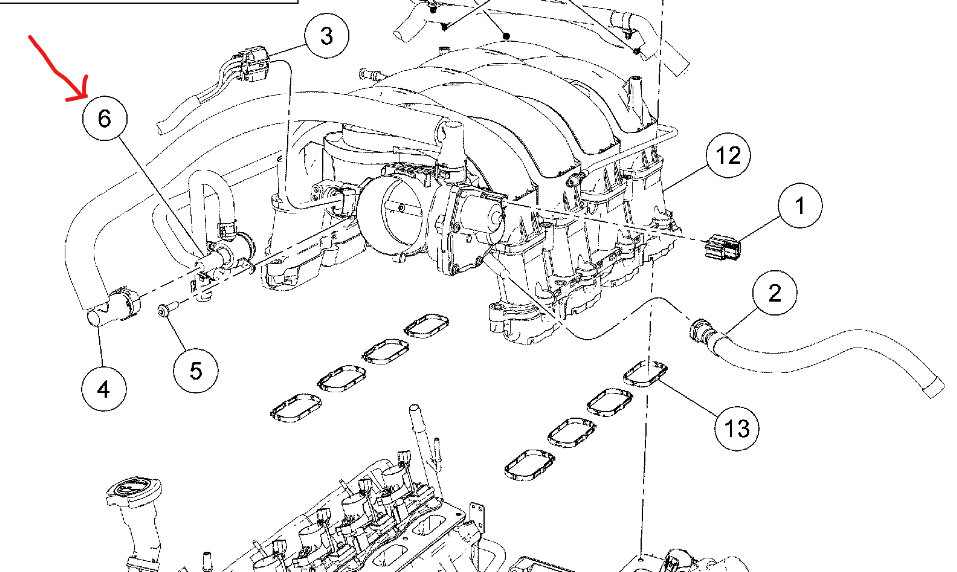 3
6
12
1
2
4
5
13