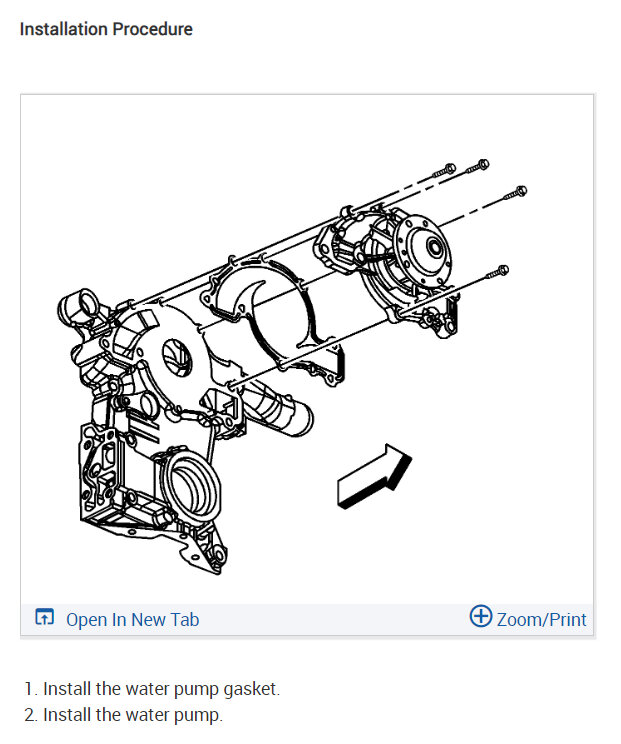 Installation Procedure

Open In New Tab

Zoom/Print

1. Install the water pump gasket.
2. Install the water pump.