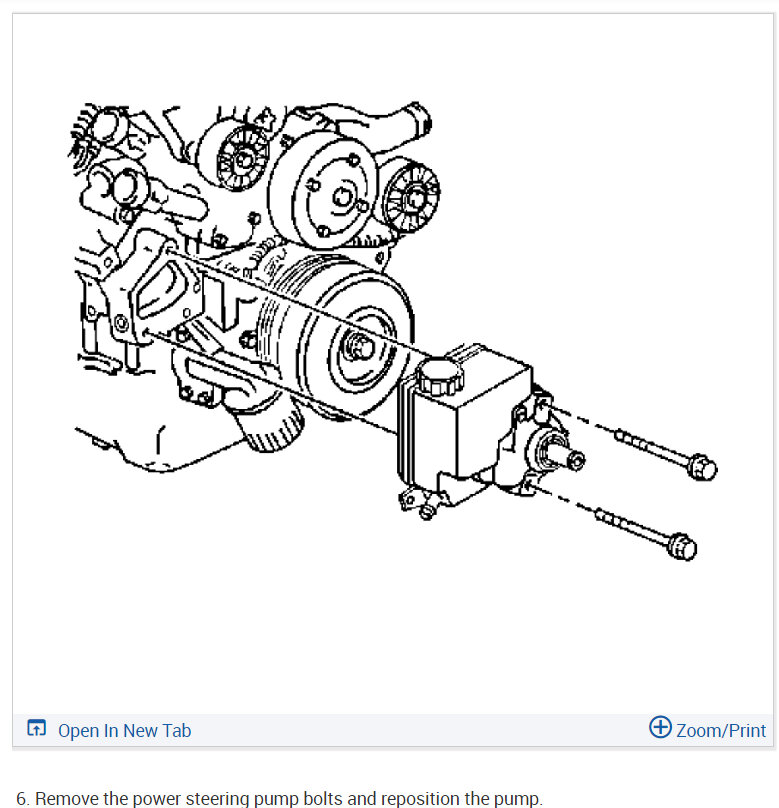 Open In New Tab

Zoom/Print

6. Remove the power steering pump bolts and reposition the pump.