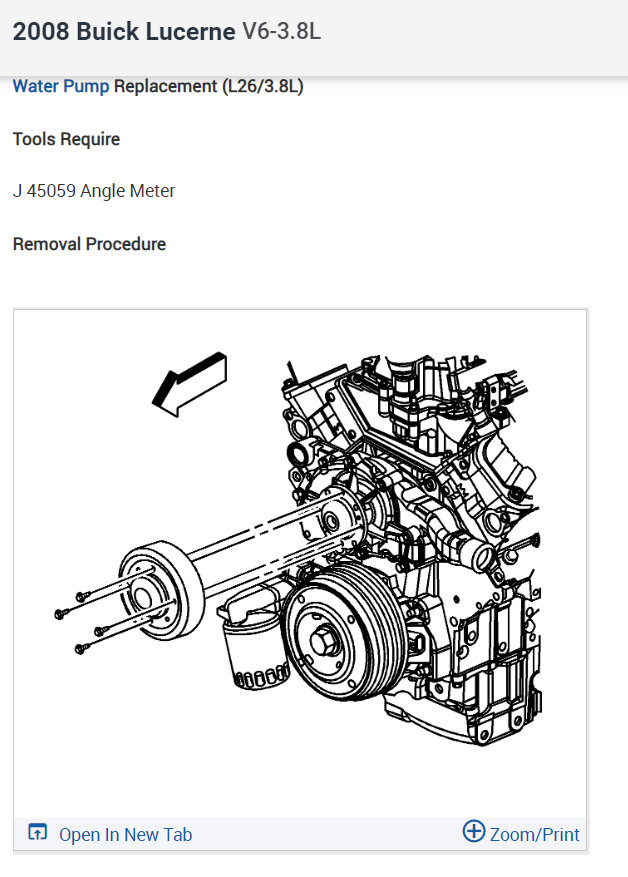 2008 Buick Lucerne V6-3.8L

Water Pump Replacement (L26/3.8L)

Tools Require

J 45059 Angle Meter

Removal Procedure

Open In New Tab

Zoom/Print