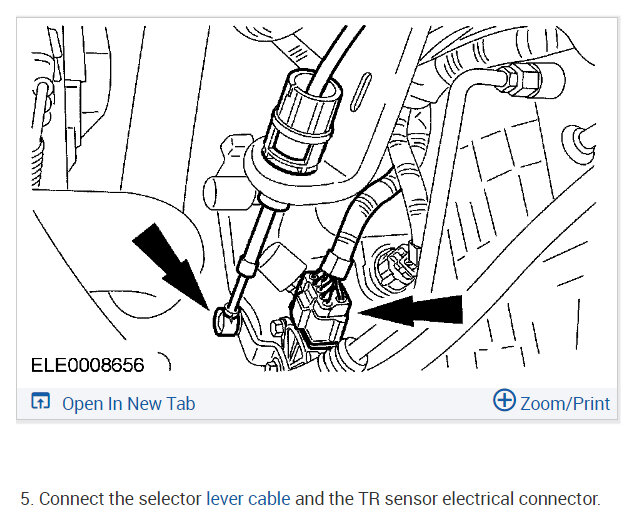 ELE0008656

Open In New Tab

Zoom/Print

5. Connect the selector lever cable and the TR sensor electrical connector.