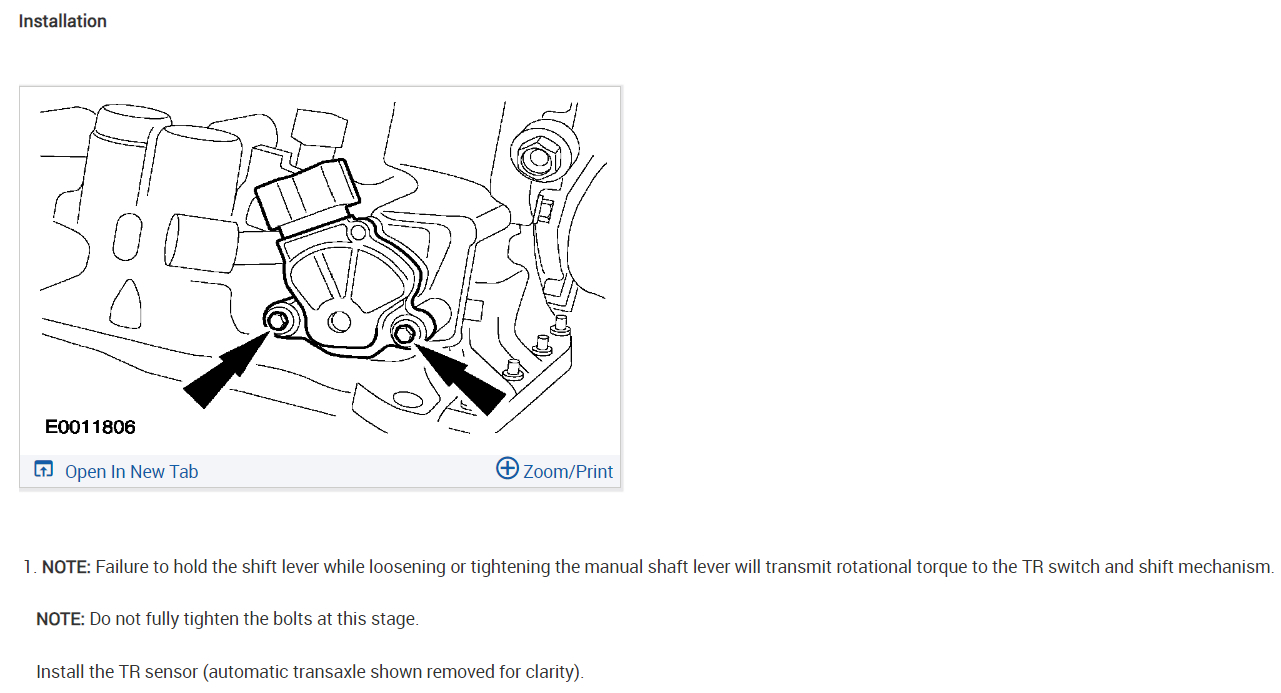 Installation

E0011806

Open In New Tab

Zoom/Print

1. NOTE: Failure to hold the shift lever while loosening or tightening the manual shaft lever will transmit rotational torque to the TR switch and shift mechanism.

NOTE: Do not fully tighten the bolts at this stage.

Install the TR sensor (automatic transaxle shown removed for clarity).