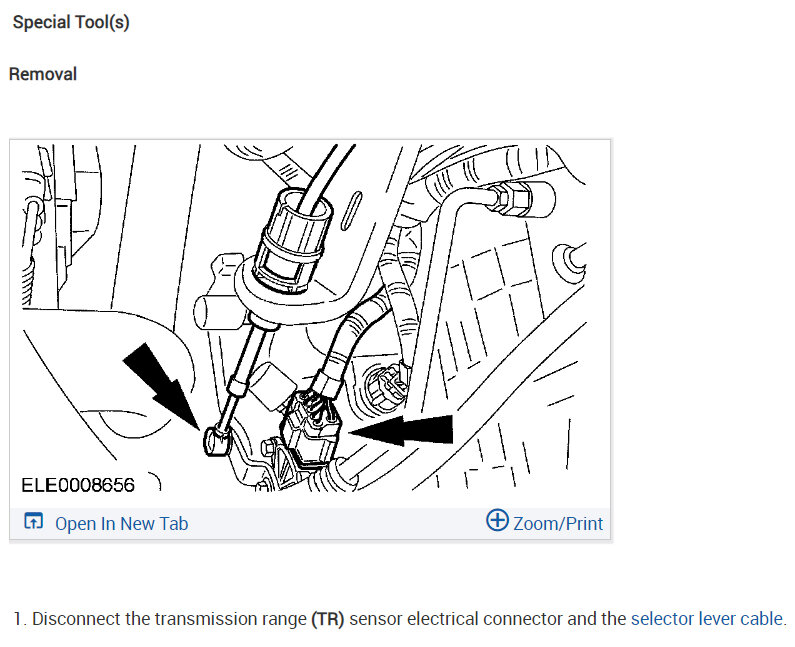 Special Tool(s)

Removal

ELE0008656

Open In New Tab

Zoom/Print

1. Disconnect the transmission range (TR) sensor electrical connector and the selector lever cable.