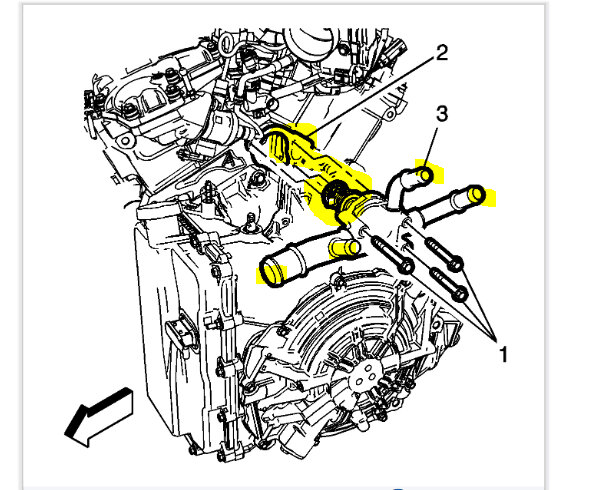 2
3
1