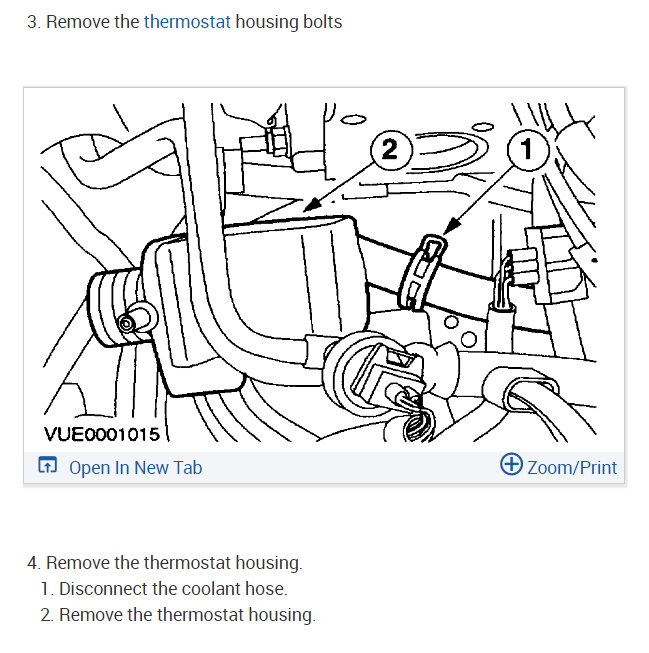 3. Remove the thermostat housing bolts

2
1
VUE0001015

Open In New Tab
Zoom/Print

4. Remove the thermostat housing.
1. Disconnect the coolant hose.
2. Remove the thermostat housing.