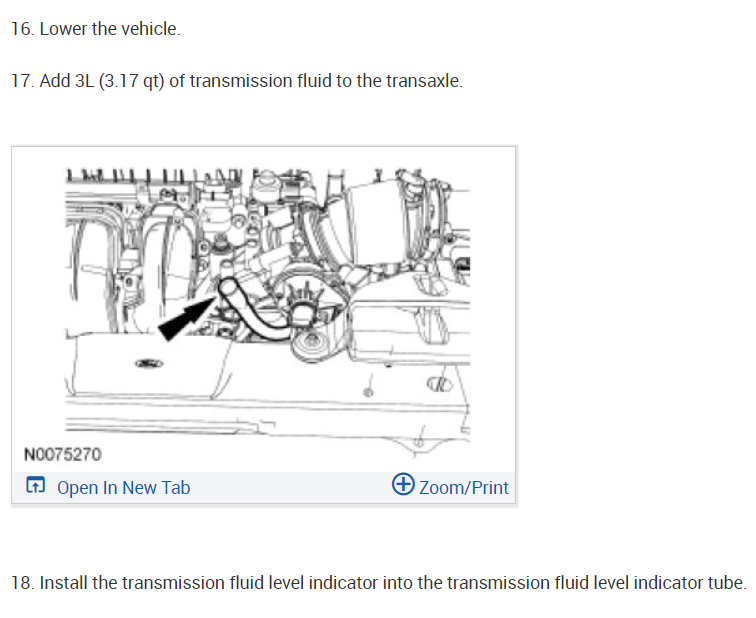 16. Lower the vehicle.

17. Add 3L (3.17 qt) of transmission fluid to the transaxle.

N0075270

Open In New Tab

Zoom/Print

18. Install the transmission fluid level indicator into the transmission fluid level indicator tube.