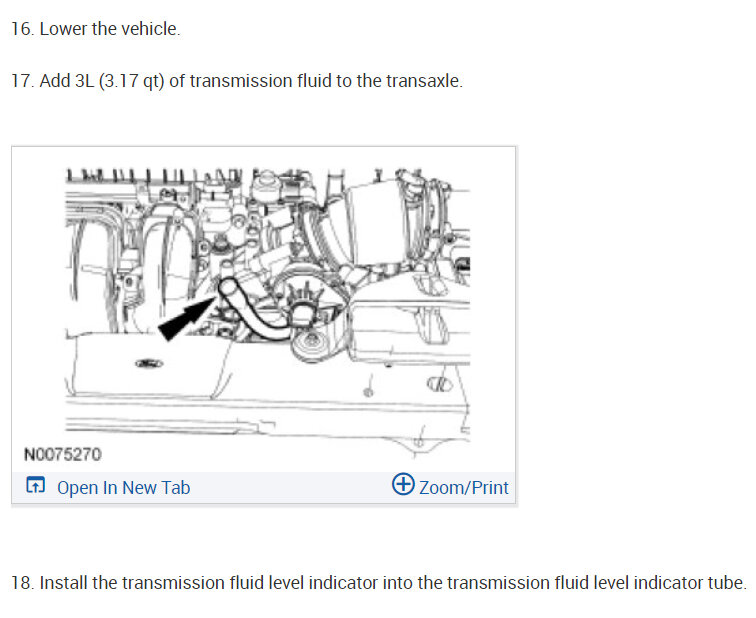 16. Lower the vehicle.

17. Add 3L (3.17 qt) of transmission fluid to the transaxle.

N0075270

Open In New Tab

Zoom/Print

18. Install the transmission fluid level indicator into the transmission fluid level indicator tube.