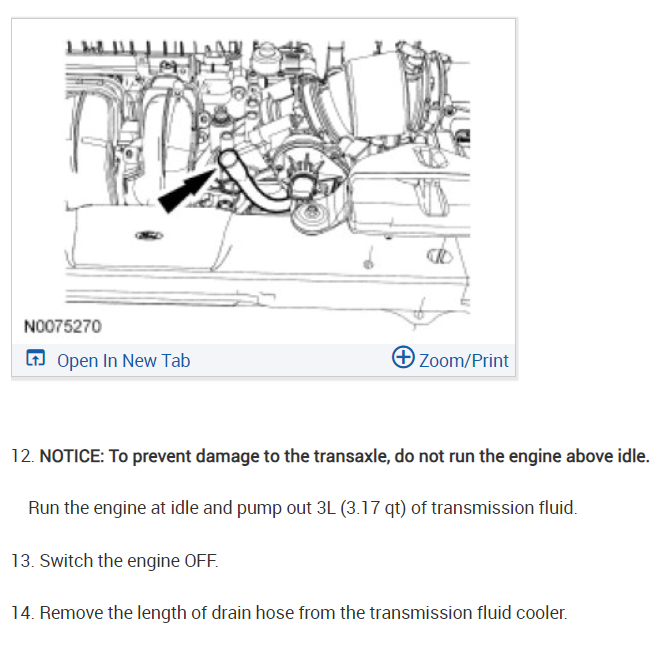 N0075270

Open In New Tab

Zoom/Print

12. NOTICE: To prevent damage to the transaxle, do not run the engine above idle.

Run the engine at idle and pump out 3L (3.17 qt) of transmission fluid.

13. Switch the engine OFF.

14. Remove the length of drain hose from the transmission fluid cooler.