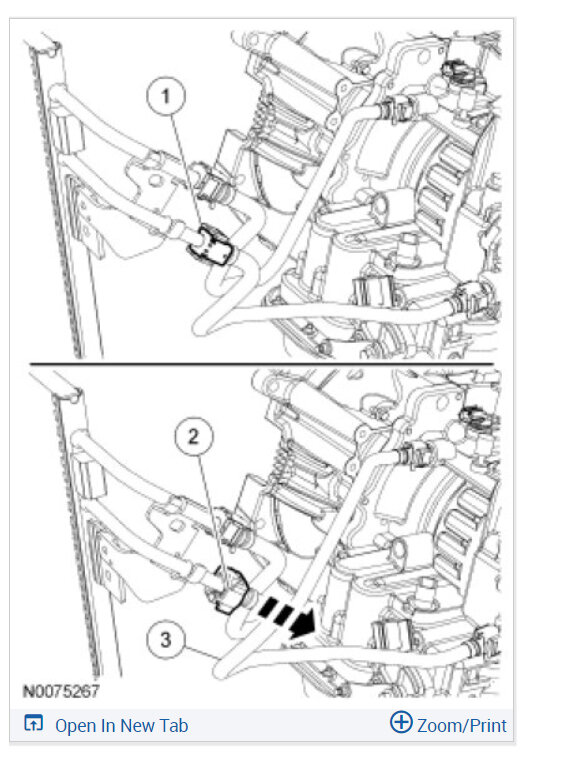 1

2

3

N0075267

Open In New Tab

Zoom/Print