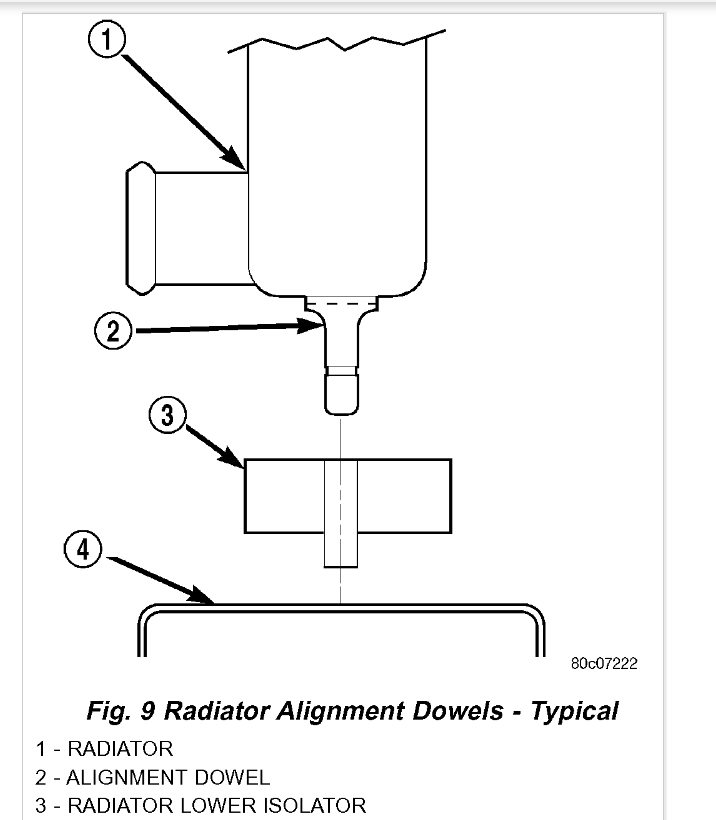 1

2

3

4

80c07222

Fig. 9 Radiator Alignment Dowels - Typical

1 - RADIATOR
2 - ALIGNMENT DOWEL
3 - RADIATOR LOWER ISOLATOR