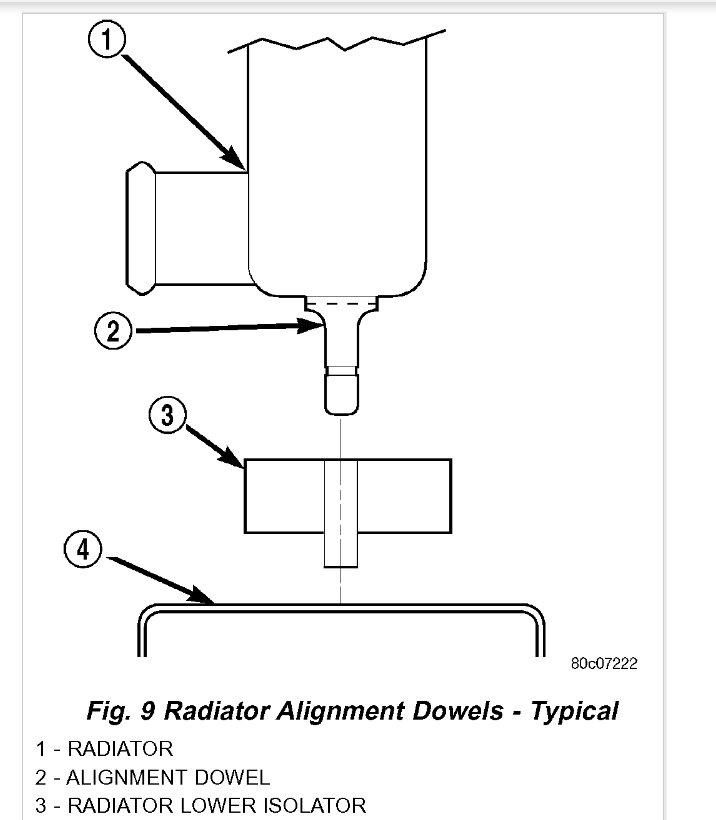 1

2

3

4

80c07222

Fig. 9 Radiator Alignment Dowels - Typical

1 - RADIATOR
2 - ALIGNMENT DOWEL
3 - RADIATOR LOWER ISOLATOR