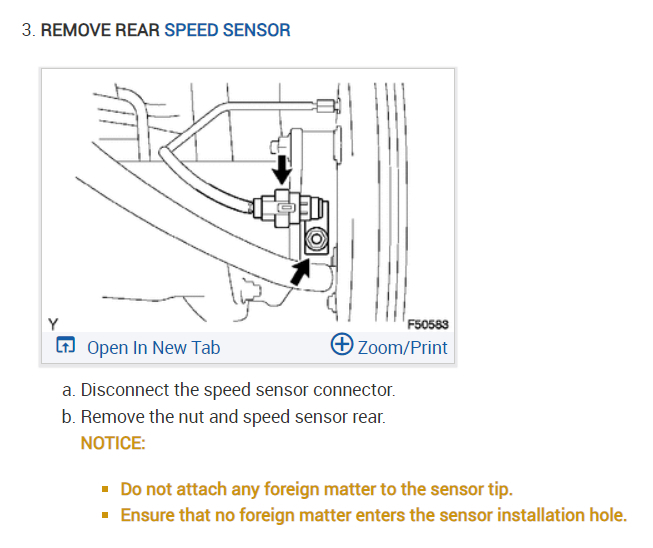 3. REMOVE REAR SPEED SENSOR

Y

F50583

Open In New Tab

Zoom/Print

a. Disconnect the speed sensor connector.

b. Remove the nut and speed sensor rear.

NOTICE:

- Do not attach any foreign matter to the sensor tip.
- Ensure that no foreign matter enters the sensor installation hole.