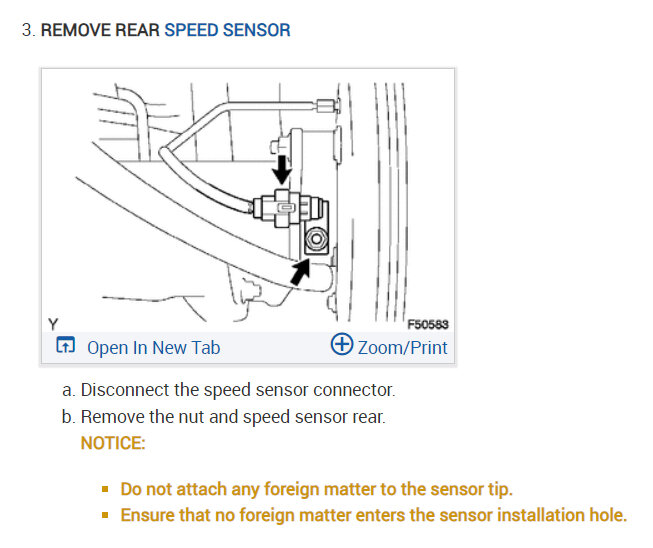 3. REMOVE REAR SPEED SENSOR

Y

F50583

Open In New Tab

Zoom/Print

a. Disconnect the speed sensor connector.

b. Remove the nut and speed sensor rear.

NOTICE:

- Do not attach any foreign matter to the sensor tip.
- Ensure that no foreign matter enters the sensor installation hole.