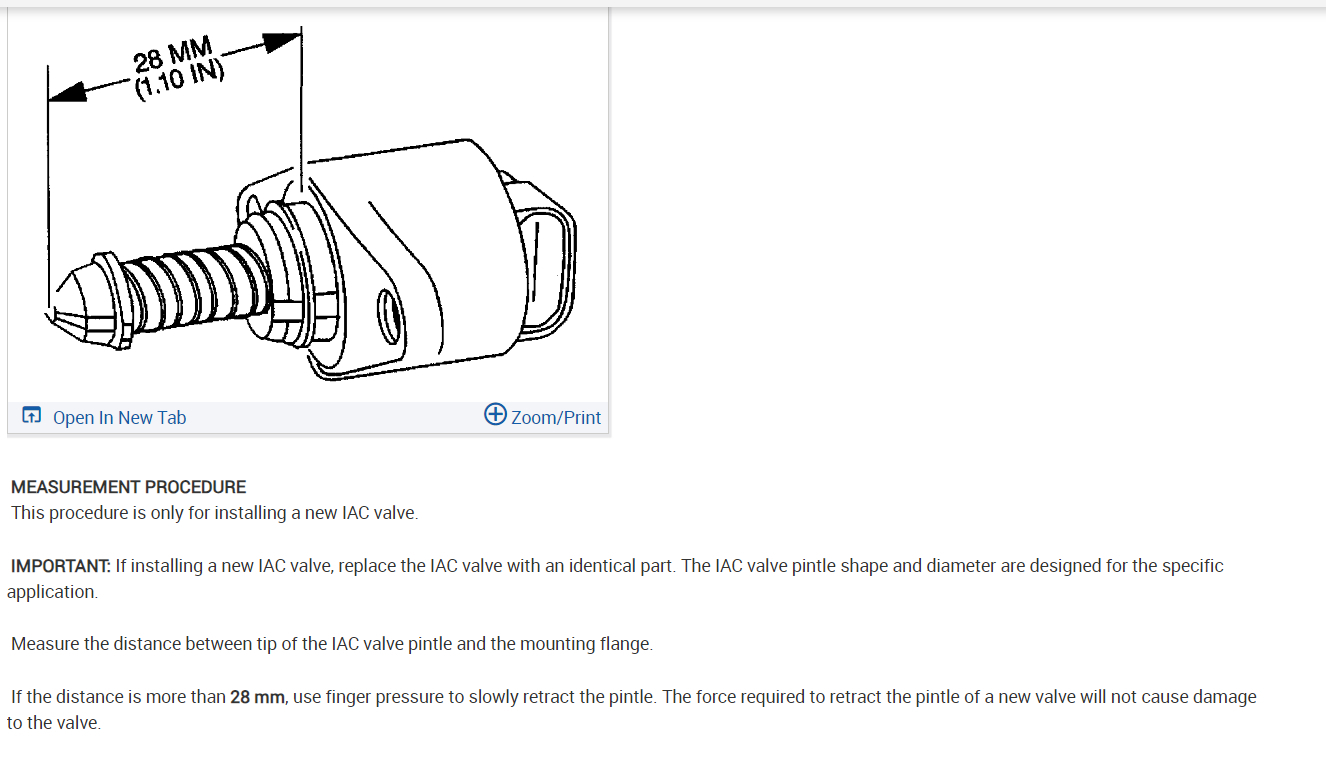 28 MM
(1.10 IN)

Open In New Tab

Zoom/Print

MEASUREMENT PROCEDURE
This procedure is only for installing a new IAC valve.

IMPORTANT: If installing a new IAC valve, replace the IAC valve with an identical part. The IAC valve pintle shape and diameter are designed for the specific application.

Measure the distance between tip of the IAC valve pintle and the mounting flange.

If the distance is more than 28 mm, use finger pressure to slowly retract the pintle. The force required to retract the pintle of a new valve will not cause damage to the valve.