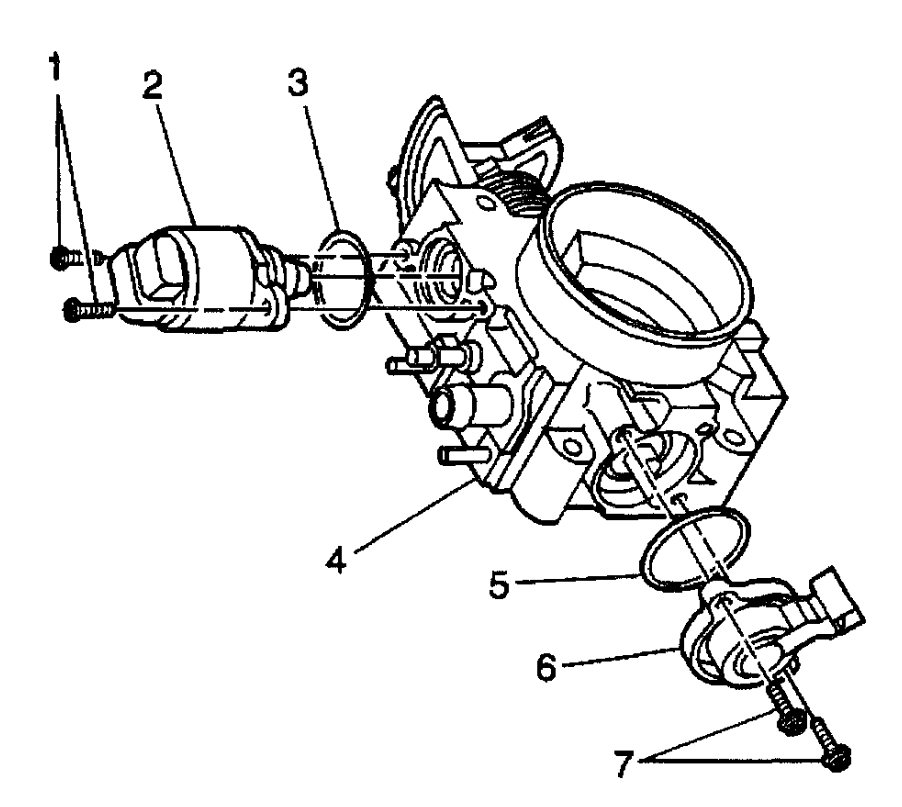 1
2
3
4
5
6
7