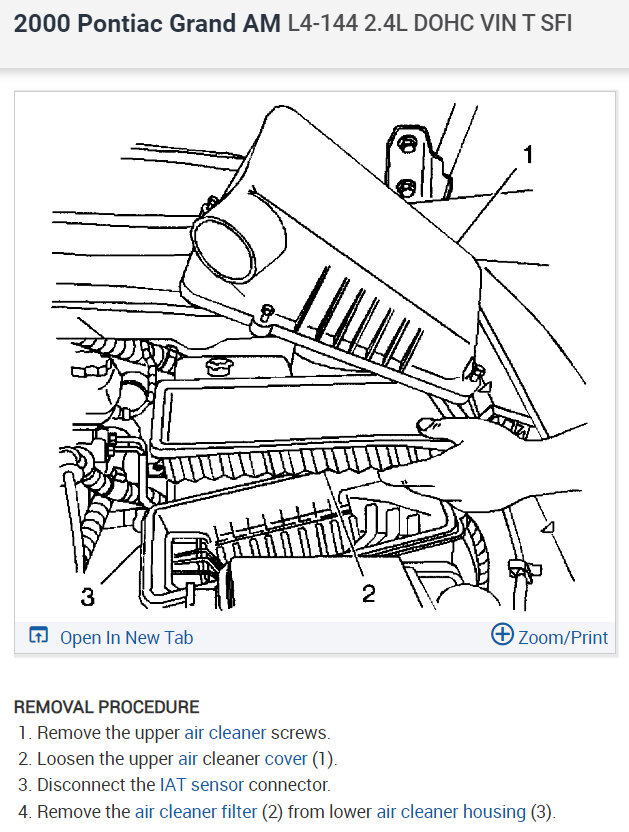 2000 Pontiac Grand AM L4-144 2.4L DOHC VIN T SFI

1

3

2

Open In New Tab

Zoom/Print

REMOVAL PROCEDURE
1. Remove the upper air cleaner screws.
2. Loosen the upper air cleaner cover (1).
3. Disconnect the IAT sensor connector.
4. Remove the air cleaner filter (2) from lower air cleaner housing (3).