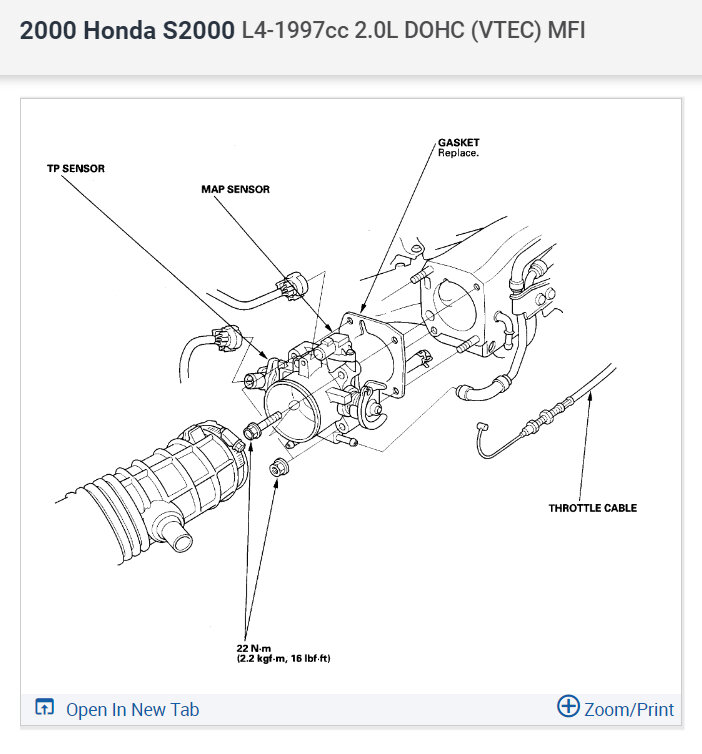 2000 Honda S2000 L4-1997cc 2.0L DOHC (VTEC) MFI

TP SENSOR

MAP SENSOR

GASKET
Replace.

THROTTLE CABLE

22 N·m
(2.2 kgf·m, 16 lbf·ft)

Open In New Tab

Zoom/Print