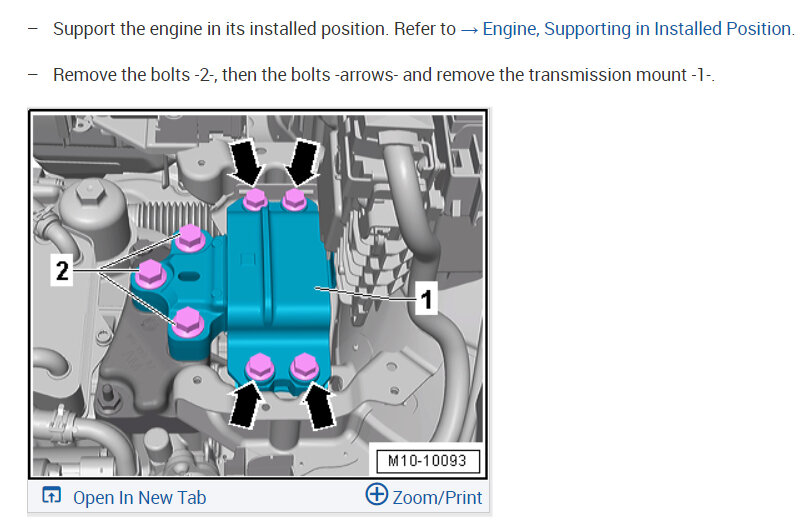 – Support the engine in its installed position. Refer to → Engine, Supporting in Installed Position.

– Remove the bolts -2-, then the bolts -arrows- and remove the transmission mount -1-.

2

1

M10-10093

Open In New Tab

Zoom/Print