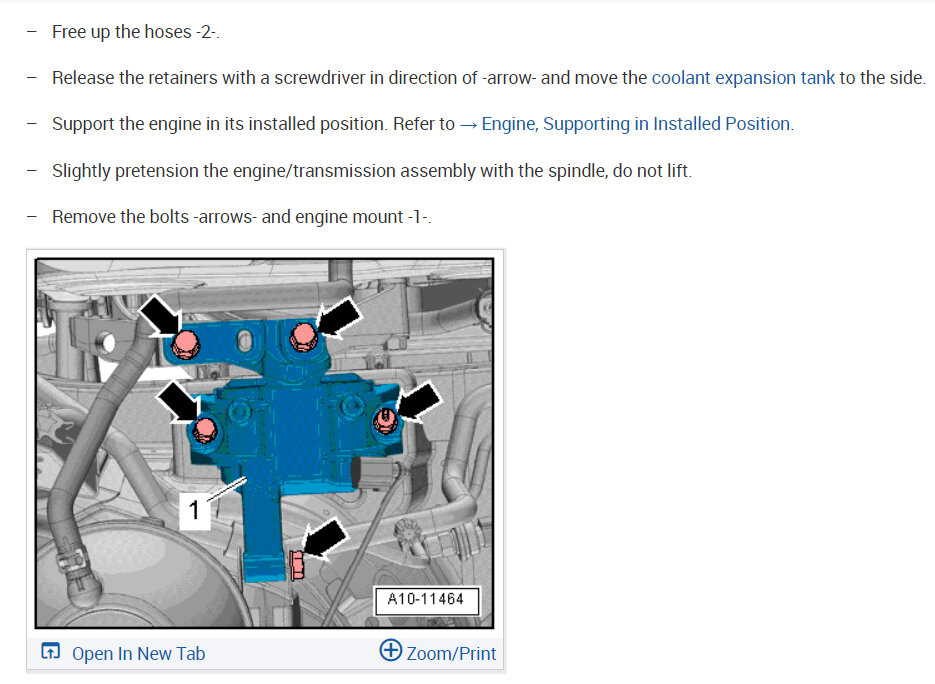 – Free up the hoses -2-.

– Release the retainers with a screwdriver in direction of -arrow- and move the coolant expansion tank to the side.

– Support the engine in its installed position. Refer to → Engine, Supporting in Installed Position.

– Slightly pretension the engine/transmission assembly with the spindle, do not lift.

– Remove the bolts -arrows- and engine mount -1-.

1

A10-11464

Open In New Tab

Zoom/Print