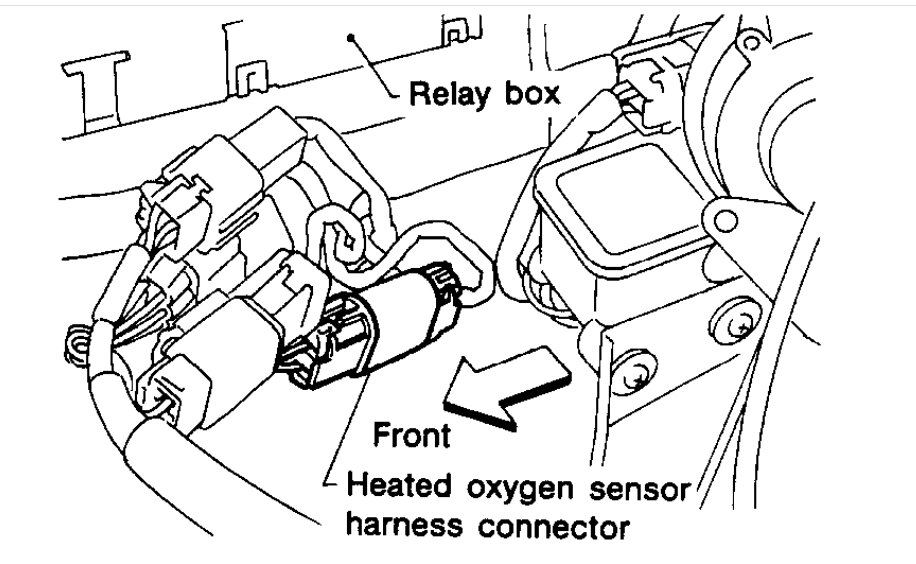 Relay box

Front

Heated oxygen sensor harness connector