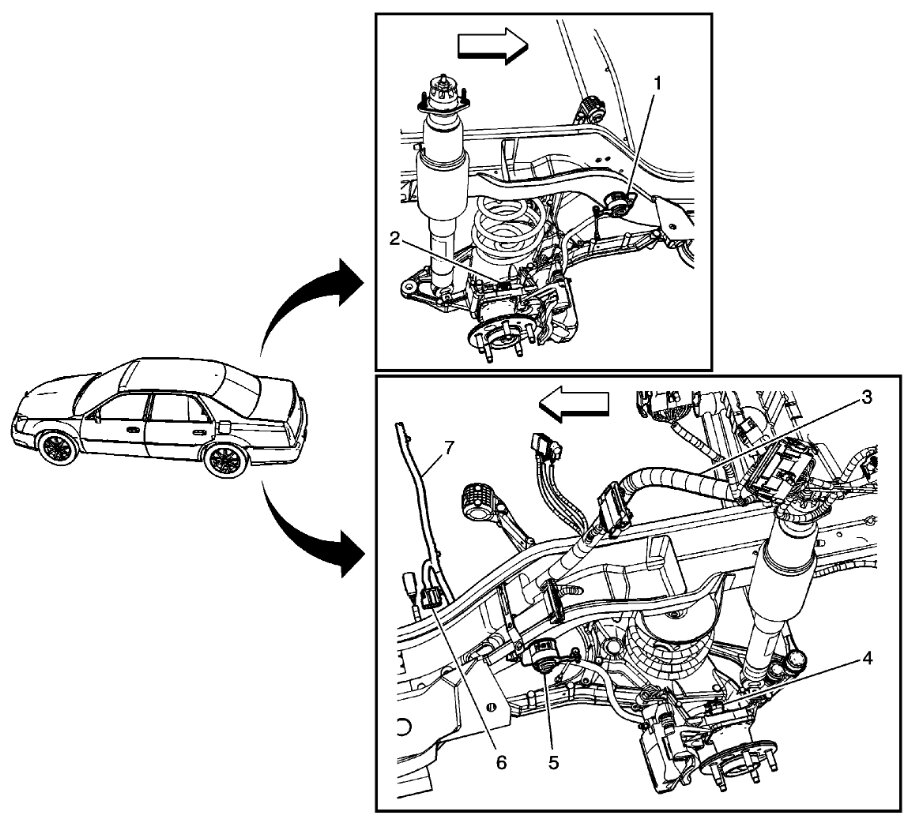 1
2
3
7
4
6
5