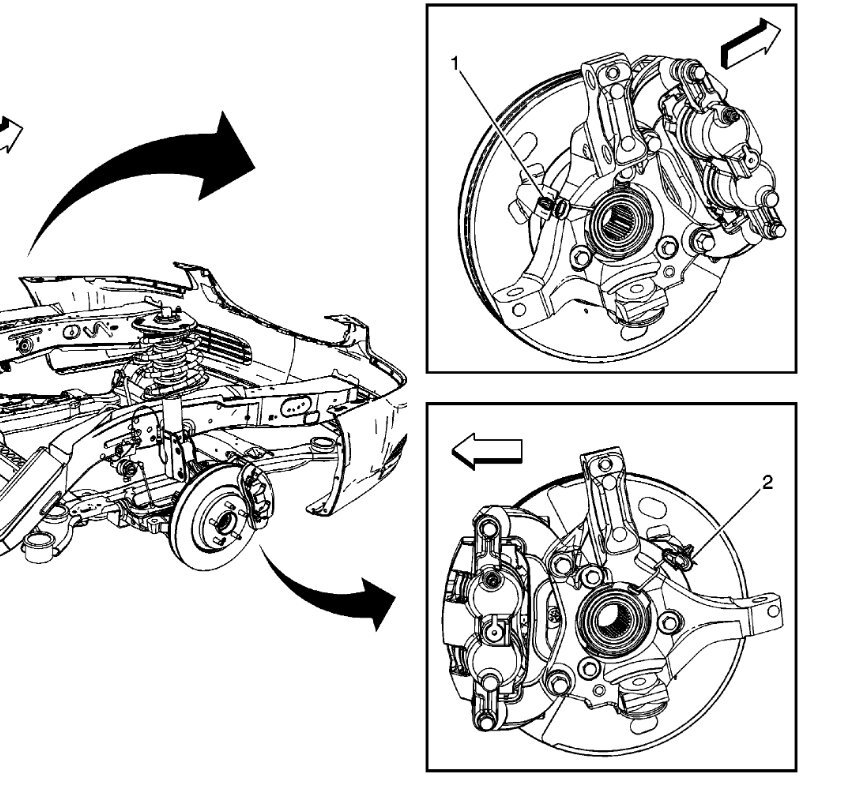 1

2