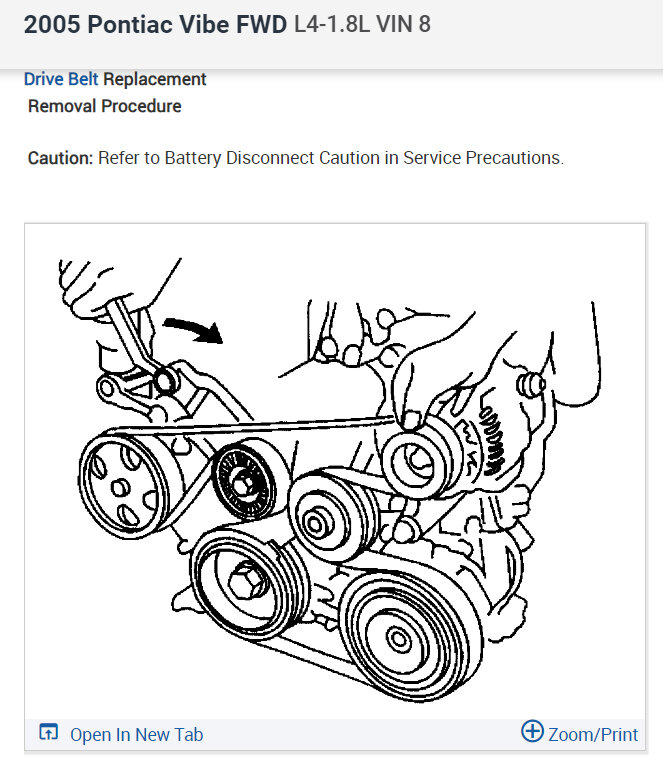 2005 Pontiac Vibe FWD L4-1.8L VIN 8

Drive Belt Replacement
Removal Procedure

Caution: Refer to Battery Disconnect Caution in Service Precautions.

Open In New Tab
Zoom/Print