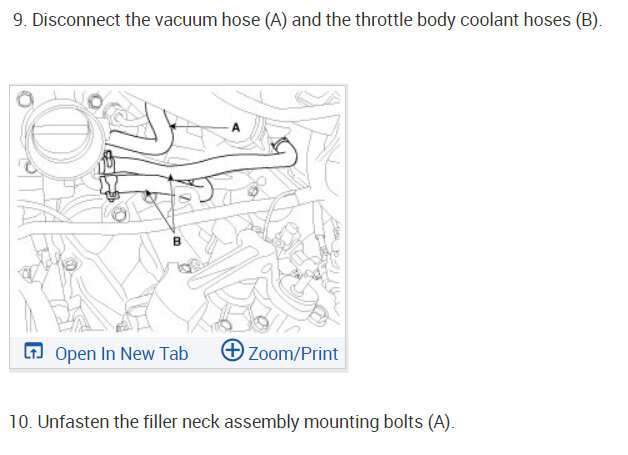 9. Disconnect the vacuum hose (A) and the throttle body coolant hoses (B).

A

B

Open In New Tab Zoom/Print

10. Unfasten the filler neck assembly mounting bolts (A).