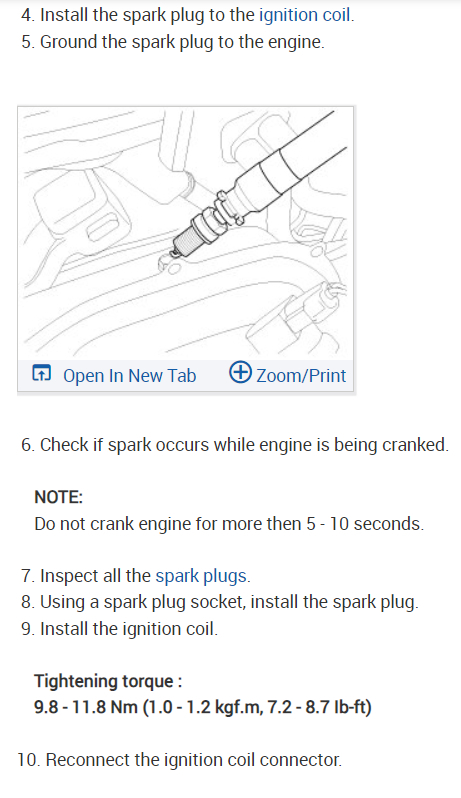 4. Install the spark plug to the ignition coil.
5. Ground the spark plug to the engine.

Open In New Tab Zoom/Print

6. Check if spark occurs while engine is being cranked.

NOTE:
Do not crank engine for more then 5 - 10 seconds.

7. Inspect all the spark plugs.
8. Using a spark plug socket, install the spark plug.
9. Install the ignition coil.

Tightening torque :
9.8 - 11.8 Nm (1.0 - 1.2 kgf.m, 7.2 - 8.7 lb-ft)

10. Reconnect the ignition coil connector.