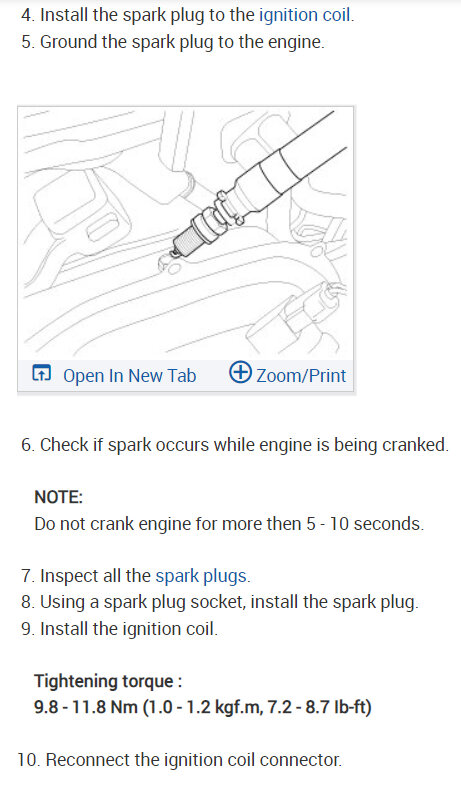 4. Install the spark plug to the ignition coil.
5. Ground the spark plug to the engine.

Open In New Tab Zoom/Print

6. Check if spark occurs while engine is being cranked.

NOTE:
Do not crank engine for more then 5 - 10 seconds.

7. Inspect all the spark plugs.
8. Using a spark plug socket, install the spark plug.
9. Install the ignition coil.

Tightening torque :
9.8 - 11.8 Nm (1.0 - 1.2 kgf.m, 7.2 - 8.7 lb-ft)

10. Reconnect the ignition coil connector.